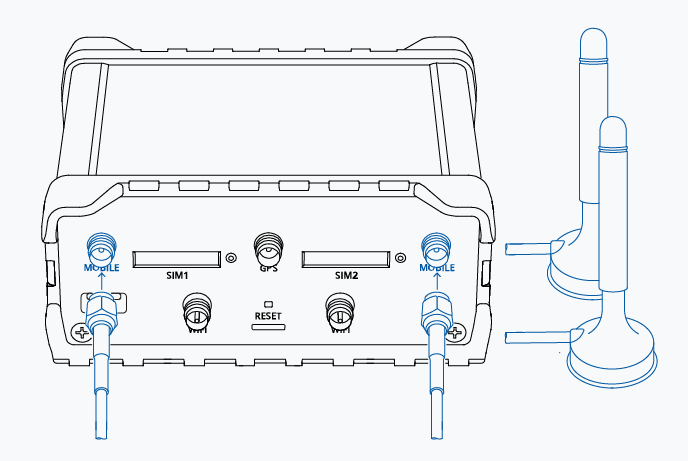 MOBILE
SIM1
GPS
SIM2
MOBILE
RESET